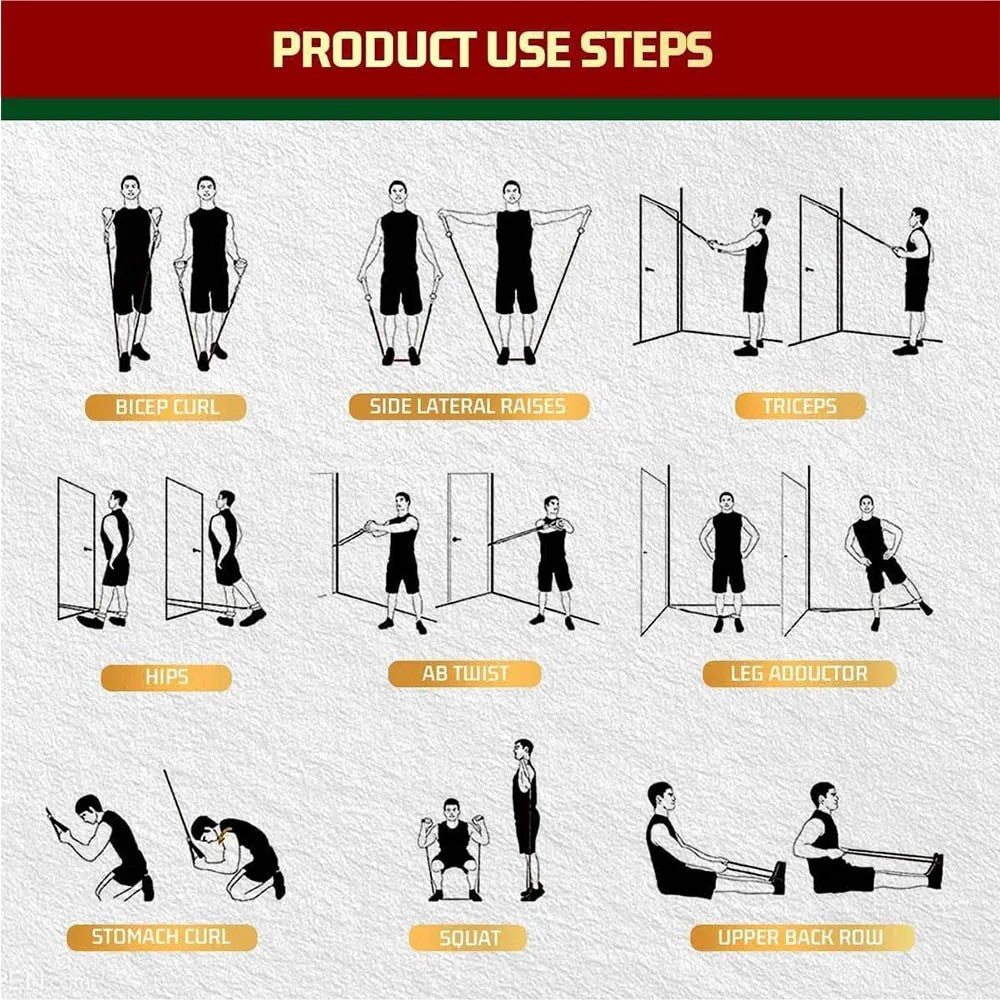 PRODUCT USE STEPS

BICEP CURL

SIDE LATERAL RAISES

TRICEPS

HIPS

AB TWIST

LEG ADDUCTOR

STOMACH CURL

SQUAT

UPPER BACK ROW